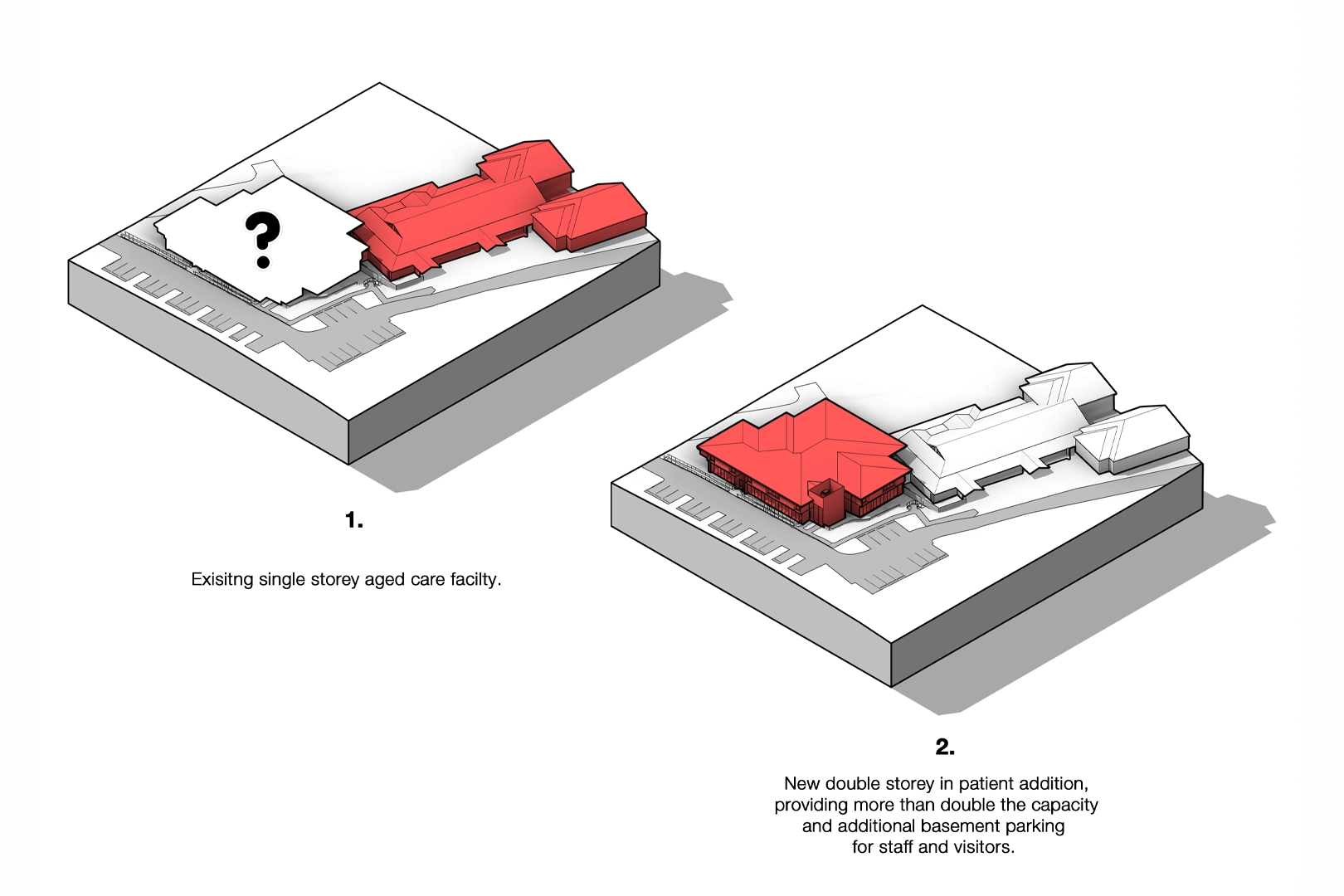 ?

1.

Exisitng single storey aged care facilty.

2.

New double storey in patient addition, providing more than double the capacity and additional basement parking for staff and visitors.