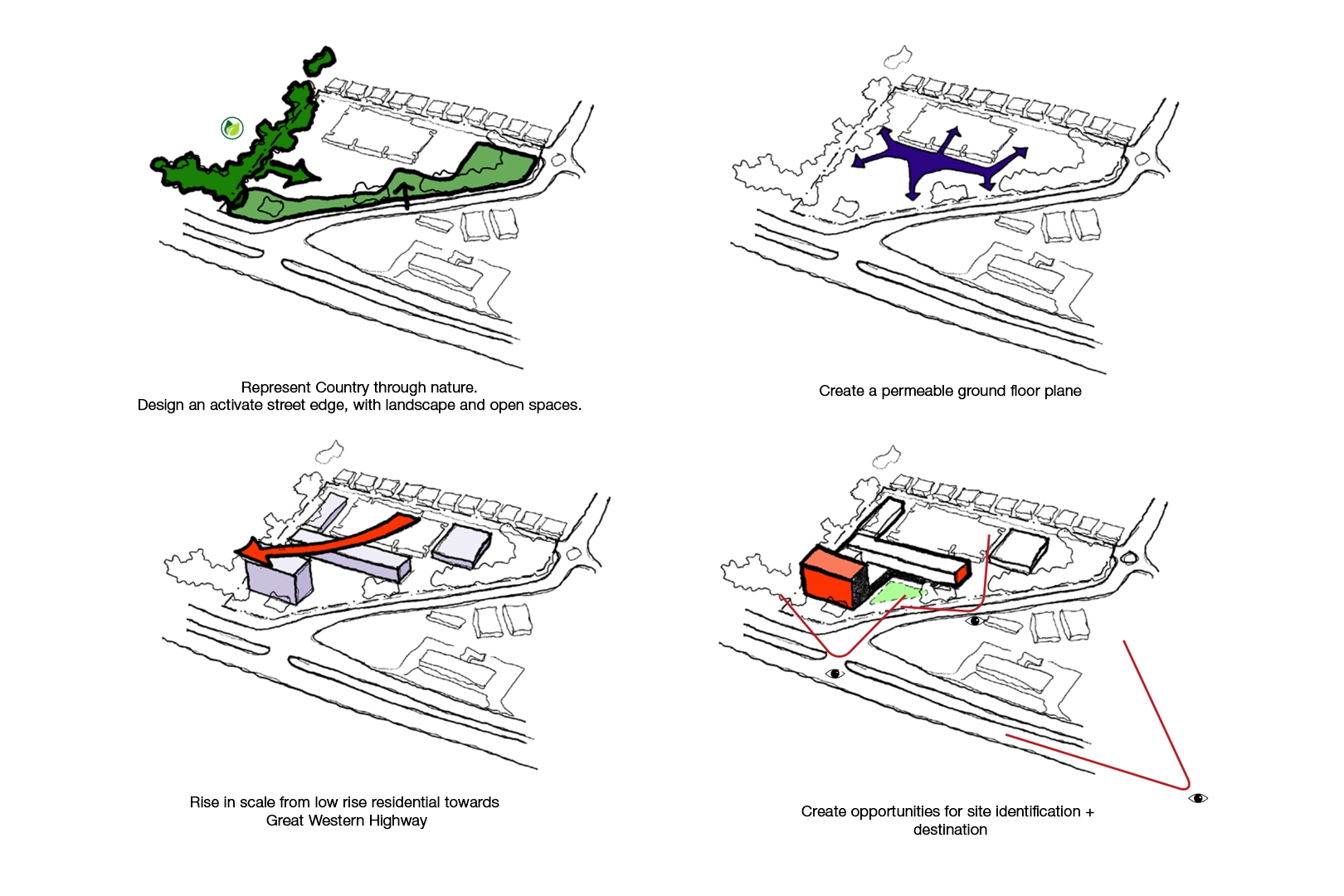 Represent Country through nature.
Design an activate street edge, with landscape and open spaces.

Create a permeable ground floor plane

Rise in scale from low rise residential towards Great Western Highway

Create opportunities for site identification + destination